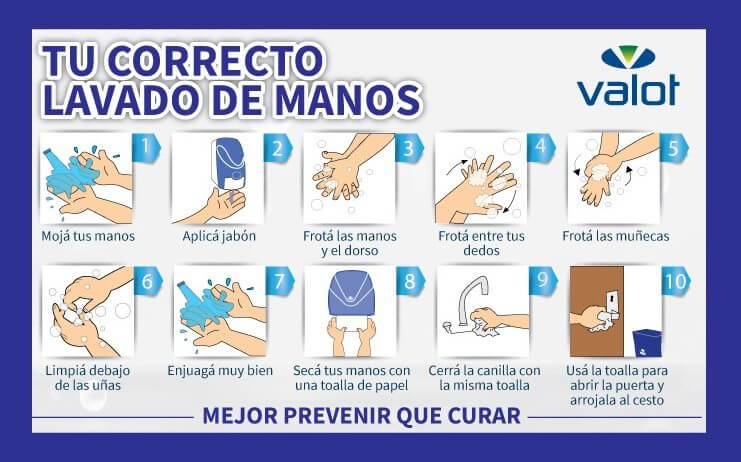 TU CORRECTO LAVADO DE MANOS

valot

1
Mojá tus manos

2
Aplicá jabón

3
Frotá las manos y el dorso

4
Frotá entre tus dedos

5
Frotá las muñecas

6
Limpiá debajo de las uñas

7
Enjuagá muy bien

8
Secá tus manos con una toalla de papel

9
Cerrá la canilla con la misma toalla

10
Usá la toalla para abrir la puerta y arrojala al cesto

MEJOR PREVENIR QUE CURAR